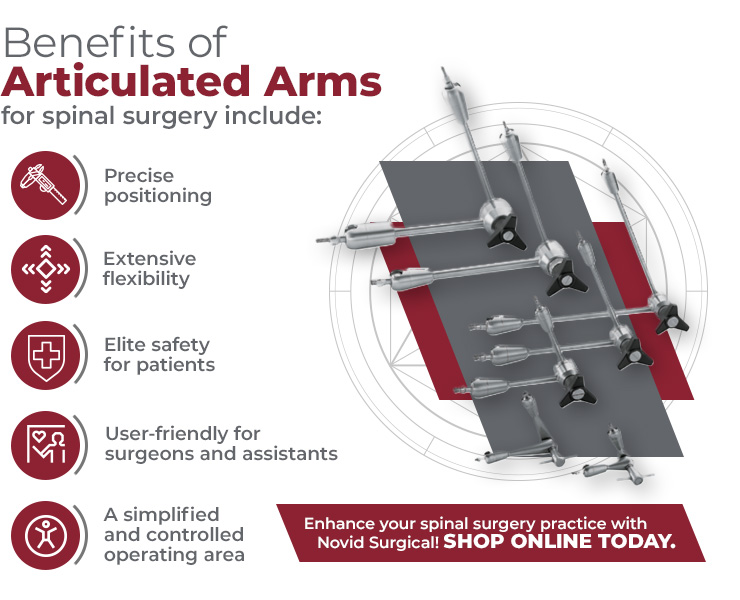 Benefits of
Articulated Arms
for spinal surgery include:

Precise positioning

Extensive flexibility

Elite safety for patients

User-friendly for surgeons and assistants

A simplified and controlled operating area

Enhance your spinal surgery practice with Novid Surgical! SHOP ONLINE TODAY.