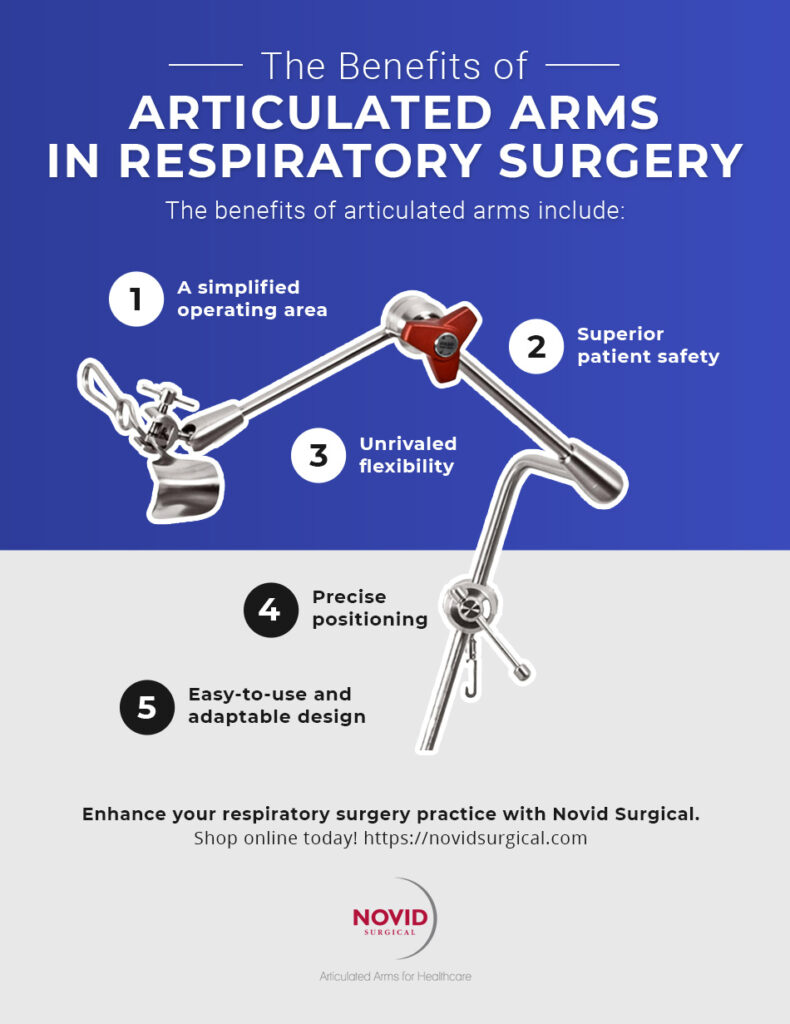 The Benefits of
ARTICULATED ARMS IN RESPIRATORY SURGERY

The benefits of articulated arms include:

1 A simplified operating area

2 Superior patient safety

3 Unrivaled flexibility

4 Precise positioning

5 Easy-to-use and adaptable design

Enhance your respiratory surgery practice with Novid Surgical.
Shop online today! https://novidsurgical.com

NOVID SURGICAL
Articulated Arms for Healthcare