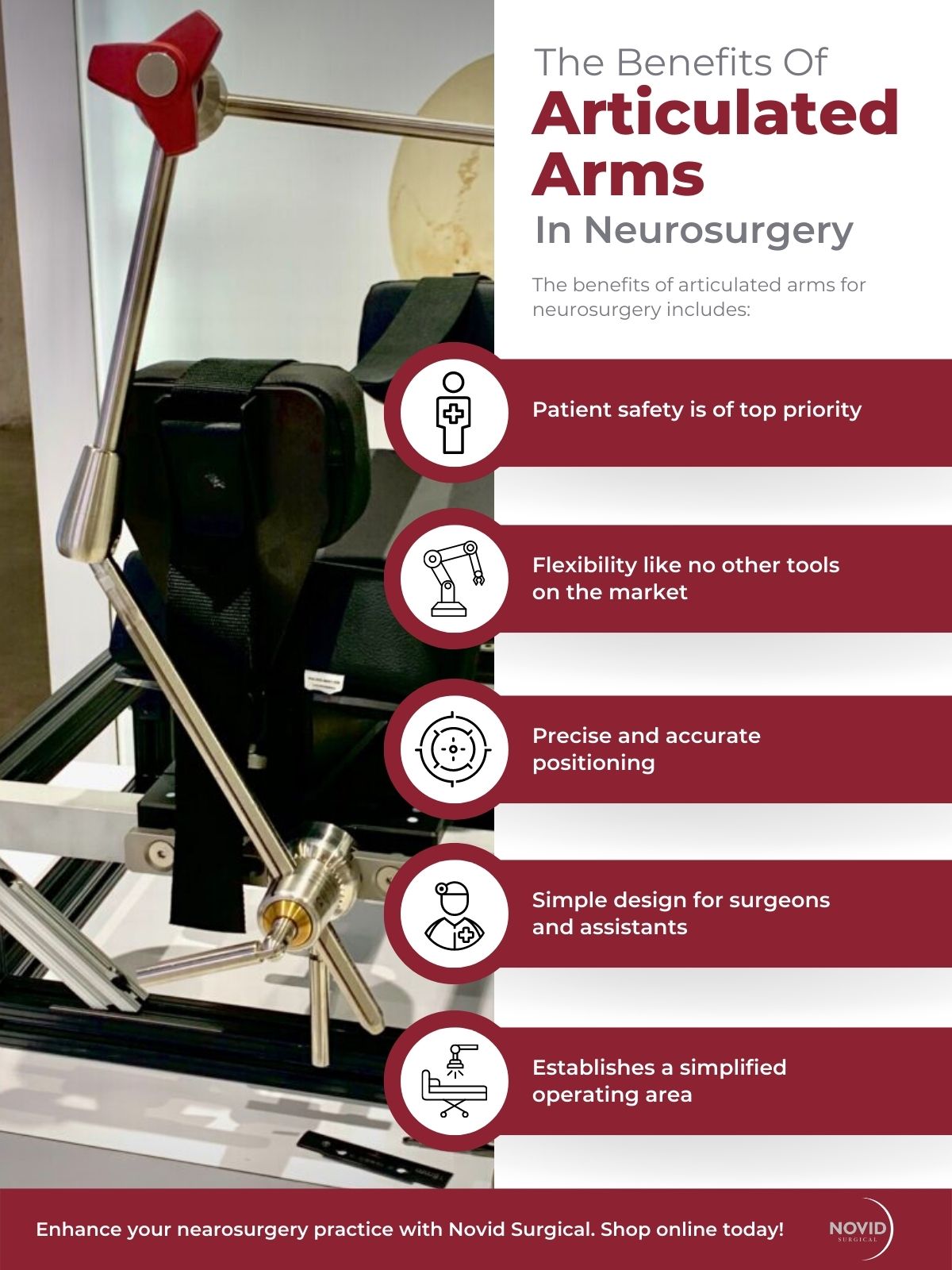 The Benefits Of
Articulated Arms
In Neurosurgery

The benefits of articulated arms for neurosurgery includes:

Patient safety is of top priority

Flexibility like no other tools on the market

Precise and accurate positioning

Simple design for surgeons and assistants

Establishes a simplified operating area

Enhance your nearosurgery practice with Novid Surgical. Shop online today!

NOVID
SURGICAL