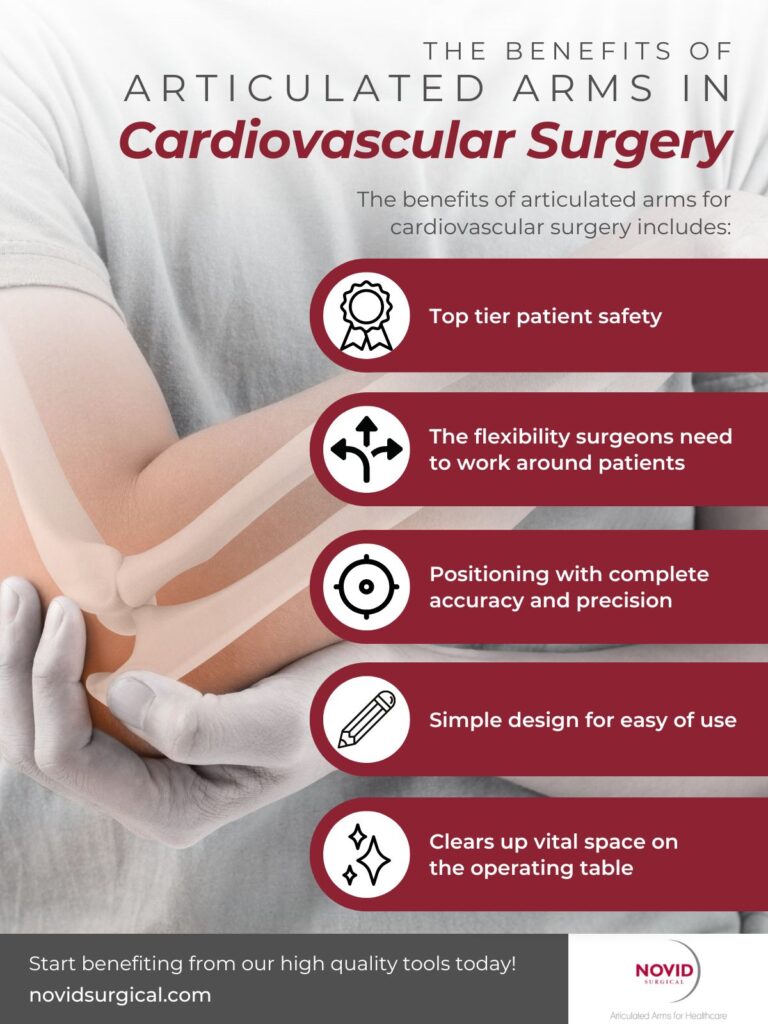 THE BENEFITS OF
ARTICULATED ARMS IN
Cardiovascular Surgery

The benefits of articulated arms for cardiovascular surgery includes:

Top tier patient safety

The flexibility surgeons need to work around patients

Positioning with complete accuracy and precision

Simple design for easy of use

Clears up vital space on the operating table

Start benefiting from our high quality tools today!
novidsurgical.com

NOVID
SURGICAL
Articulated Arms for Healthcare